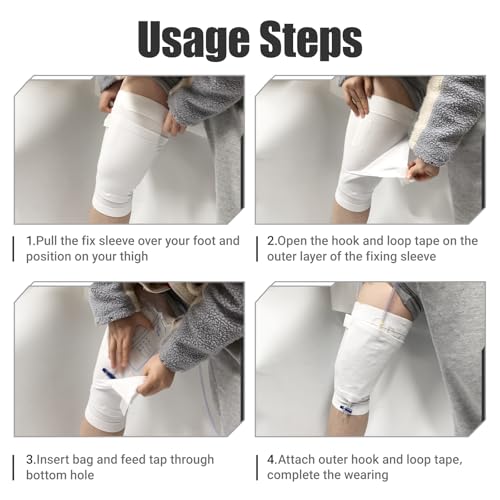 Usage Steps

1.Pull the fix sleeve over your foot and position on your thigh

2.Open the hook and loop tape on the outer layer of the fixing sleeve

3.Insert bag and feed tap through bottom hole

4.Attach outer hook and loop tape, complete the wearing