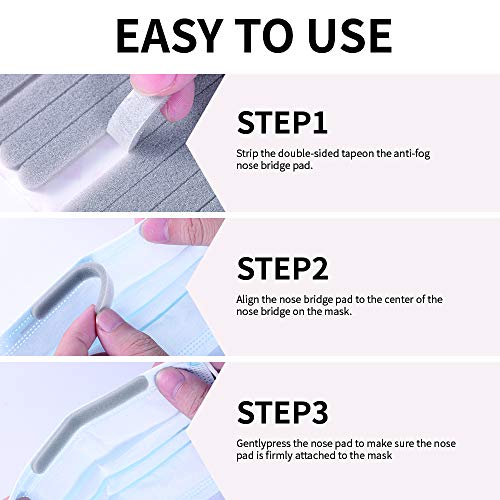 EASY TO USE

STEP1

Strip the double-sided tapeon the anti-fog nose bridge pad.

STEP2

Align the nose bridge pad to the center of the nose bridge on the mask.

STEP3

Gentlypress the nose pad to make sure the nose pad is firmly attached to the mask