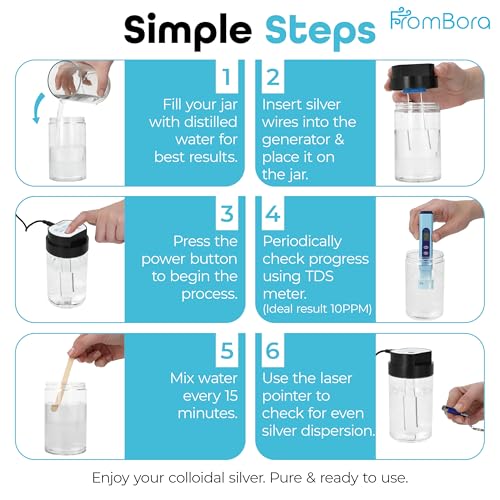 Simple Steps

FromBora

1

Fill your jar with distilled water for best results.

2

Insert silver wires into the generator & place it on the jar.

3

Press the power button to begin the process.

4

Periodically check progress using TDS meter. (Ideal result 10PPM)

5

Mix water every 15 minutes.

6

Use the laser pointer to check for even silver dispersion.

Enjoy your colloidal silver. Pure & ready to use.