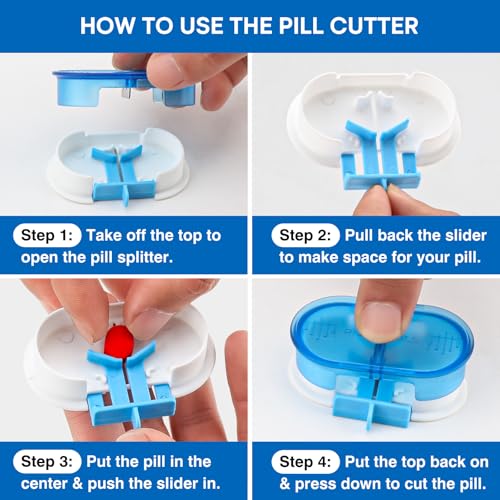 HOW TO USE THE PILL CUTTER

Step 1: Take off the top to open the pill splitter.

Step 2: Pull back the slider to make space for your pill.

Step 3: Put the pill in the center & push the slider in.

Step 4: Put the top back on & press down to cut the pill.