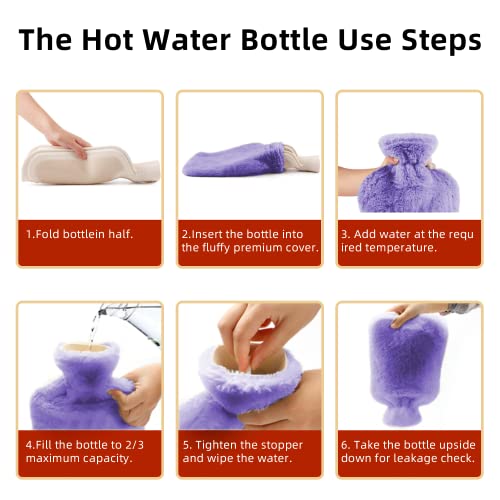 The Hot Water Bottle Use Steps

1.Fold bottlein half.

2.Insert the bottle into the fluffy premium cover.

3. Add water at the requ ired temperature.

4.Fill the bottle to 2/3 maximum capacity.

5. Tighten the stopper and wipe the water.

6. Take the bottle upside down for leakage check.