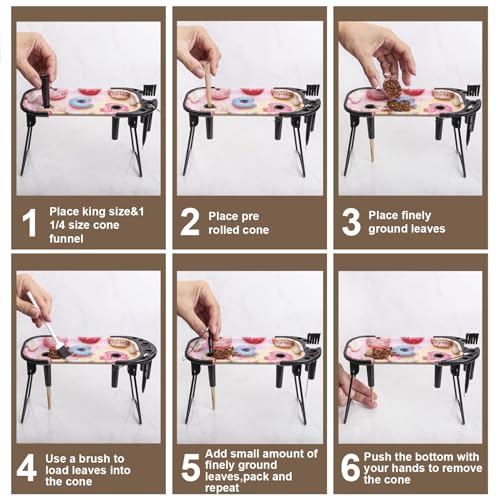 1 Place king size&1 1/4 size cone funnel

2 Place pre rolled cone

3 Place finely ground leaves

4 Use a brush to load leaves into the cone

5 Add small amount of finely ground leaves,pack and repeat

6 Push the bottom with your hands to remove the cone