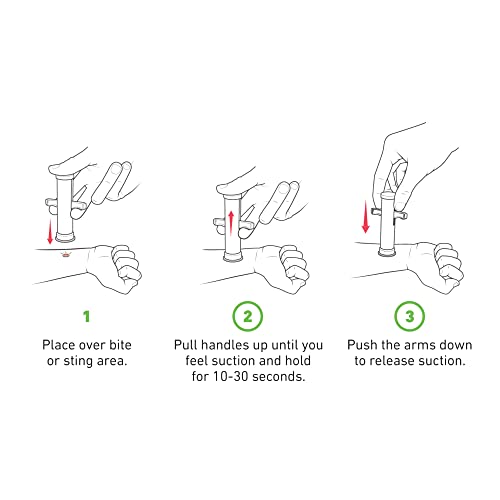 1

Place over bite or sting area.

2

Pull handles up until you feel suction and hold for 10-30 seconds.

3

Push the arms down to release suction.