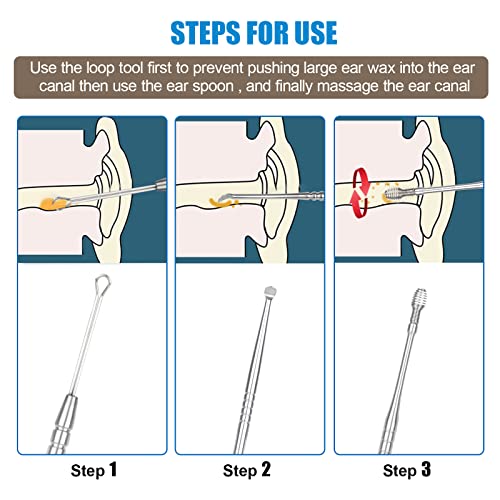 STEPS FOR USE

Use the loop tool first to prevent pushing large ear wax into the ear canal then use the ear spoon , and finally massage the ear canal

Step 1

Step 2

Step 3