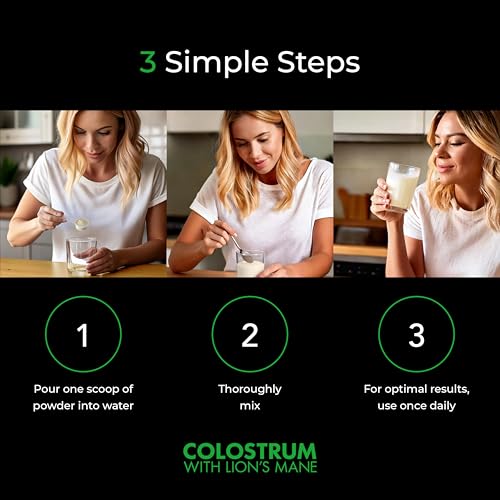 3 Simple Steps

1

Pour one scoop of powder into water

2

Thoroughly mix

3

For optimal results, use once daily

COLOSTRUM
WITH LION'S MANE