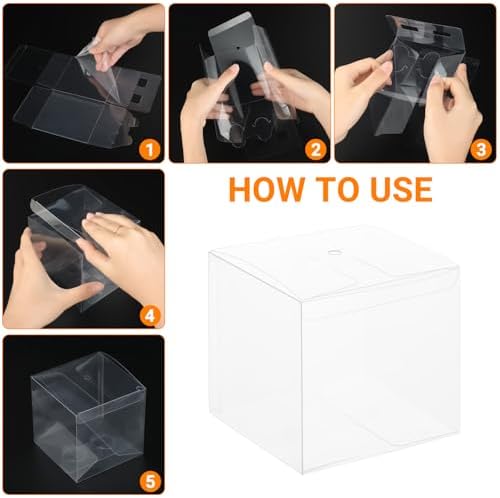 1

2

3

HOW TO USE

4

5