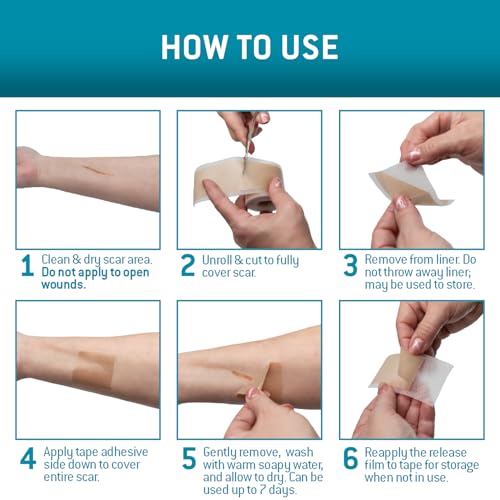 HOW TO USE

1 Clean & dry scar area. Do not apply to open wounds.

2 Unroll & cut to fully cover scar.

3 Remove from liner. Do not throw away liner; may be used to store.

4 Apply tape adhesive side down to cover entire scar.

5 Gently remove, wash with warm soapy water, and allow to dry. Can be used up to 7 days.

6 Reapply the release film to tape for storage when not in use.