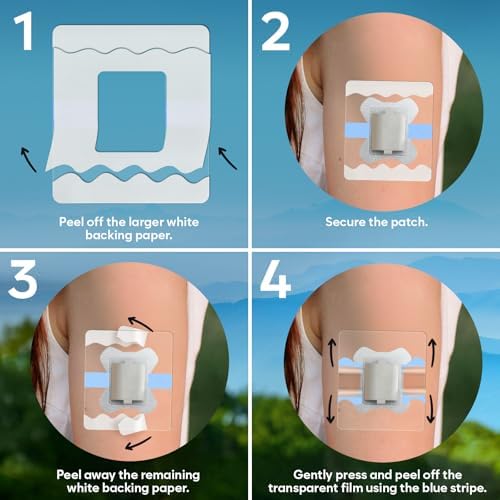 1

Peel off the larger white backing paper.

2

Secure the patch.

3

Peel away the remaining white backing paper.

4

Gently press and peel off the transparent film using the blue stripe.