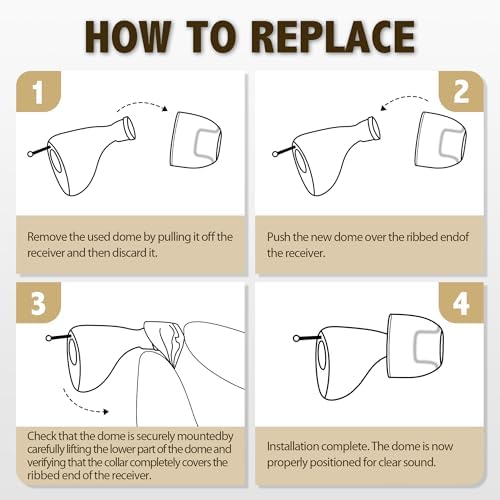 HOW TO REPLACE

1

Remove the used dome by pulling it off the receiver and then discard it.

2

Push the new dome over the ribbed endof the receiver.

3

Check that the dome is securely mountedby carefully lifting the lower part of the dome and verifying that the collar completely covers the ribbed end of the receiver.

4

Installation complete. The dome is now properly positioned for clear sound.