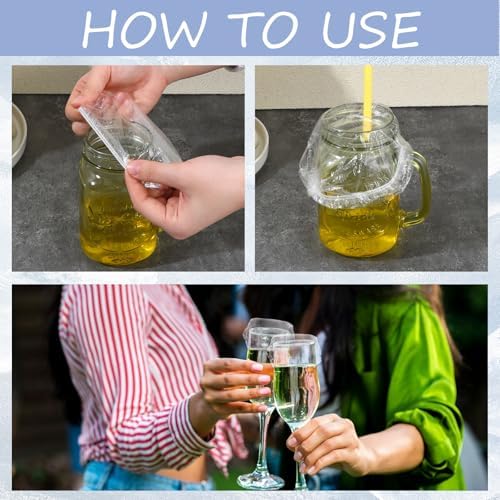 HOW TO USE