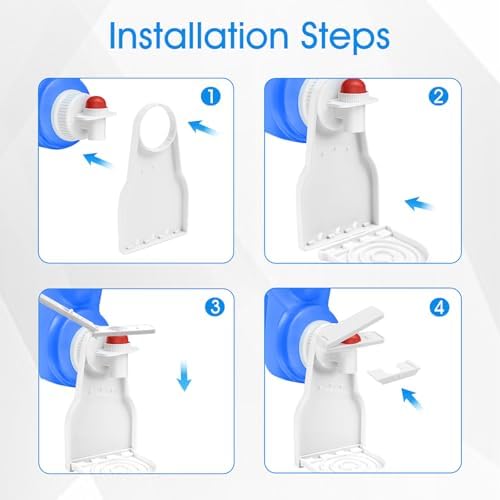 Installation Steps

1

2

3

4