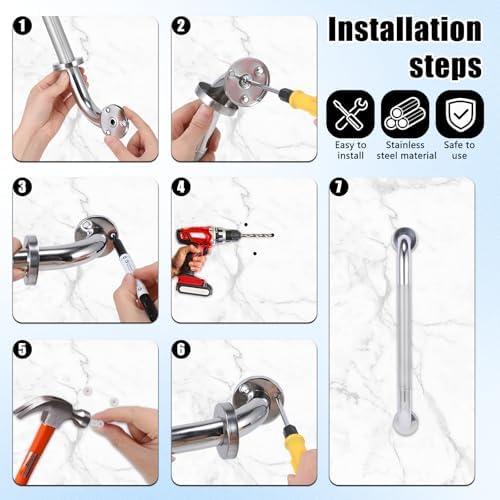 1

2

Installation steps

Easy to install

Stainless steel material

Safe to use

3

4

7

5

6