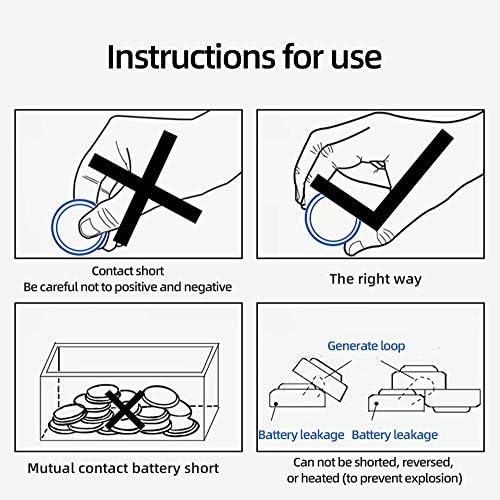 Instructions for use

Contact short
Be careful not to positive and negative

The right way

Mutual contact battery short

Generate loop

Battery leakage

Battery leakage

Can not be shorted, reversed, or heated (to prevent explosion)