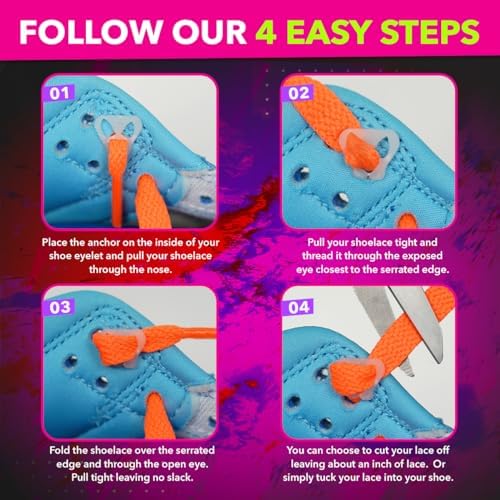 FOLLOW OUR 4 EASY STEPS

01

Place the anchor on the inside of your shoe eyelet and pull your shoelace through the nose.

02

Pull your shoelace tight and thread it through the exposed eye closest to the serrated edge.

03

Fold the shoelace over the serrated edge and through the open eye. Pull tight leaving no slack.

04

You can choose to cut your lace off leaving about an inch of lace. Or simply tuck your lace into your shoe.