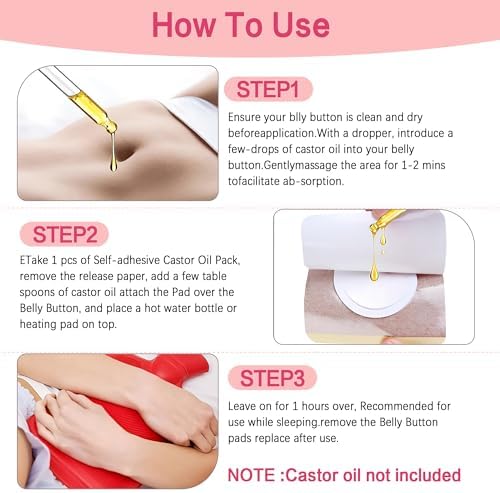 How To Use

STEP1

Ensure your blly button is clean and dry beforeapplication.With a dropper, introduce a few-drops of castor oil into your belly button.Gentlymassage the area for 1-2 mins tofacilitate ab-sorption.

STEP2

ETake 1 pcs of Self-adhesive Castor Oil Pack, remove the release paper, add a few table spoons of castor oil attach the Pad over the Belly Button, and place a hot water bottle or heating pad on top.

STEP3

Leave on for 1 hours over, Recommended for use while sleeping.remove the Belly Button pads replace after use.

NOTE :Castor oil not included