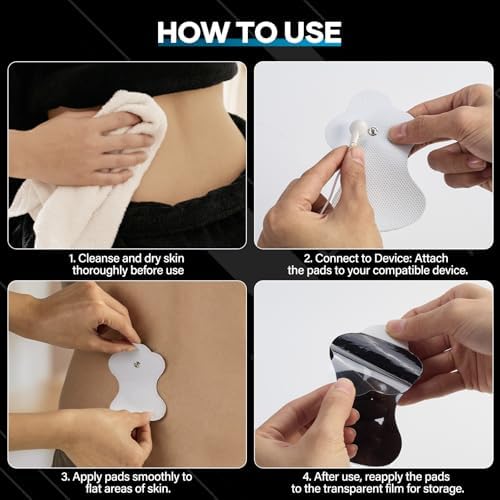 HOW TO USE

1. Cleanse and dry skin thoroughly before use

2. Connect to Device: Attach the pads to your compatible device.

3. Apply pads smoothly to flat areas of skin.

4. After use, reapply the pads to the transparent film for storage.