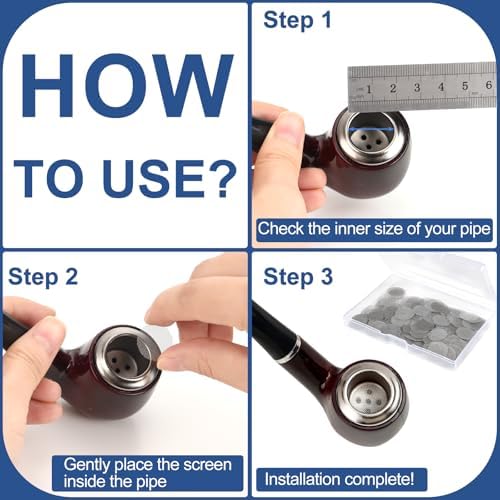 HOW TO USE?

Step 1

1 2 3 4 5 6

Check the inner size of your pipe

Step 2

Gently place the screen inside the pipe

Step 3

Installation complete!