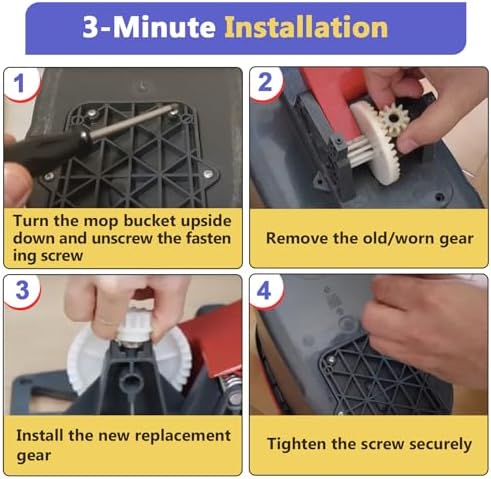 3-Minute Installation

1

Turn the mop bucket upside down and unscrew the fasten ing screw

2

Remove the old/worn gear

3

Install the new replacement gear

4

Tighten the screw securely