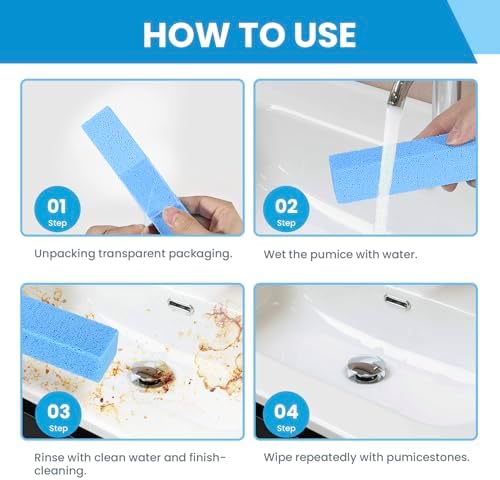 HOW TO USE

01
Step

Unpacking transparent packaging.

02
Step

Wet the pumice with water.

03
Step

Rinse with clean water and finish-cleaning.

04
Step

Wipe repeatedly with pumicestones.