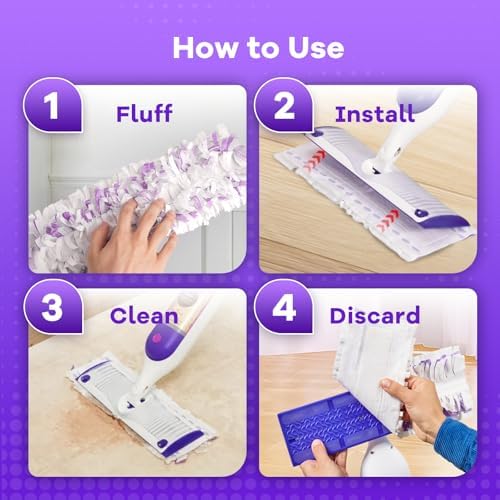 How to Use

1 Fluff

2 Install

3 Clean

4 Discard