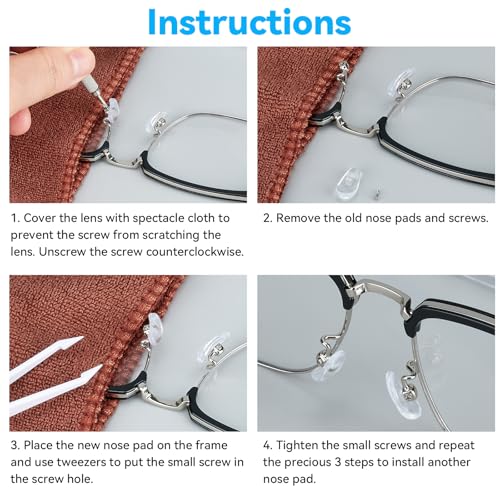 Instructions

1. Cover the lens with spectacle cloth to prevent the screw from scratching the lens. Unscrew the screw counterclockwise.

2. Remove the old nose pads and screws.

3. Place the new nose pad on the frame and use tweezers to put the small screw in the screw hole.

4. Tighten the small screws and repeat the precious 3 steps to install another nose pad.