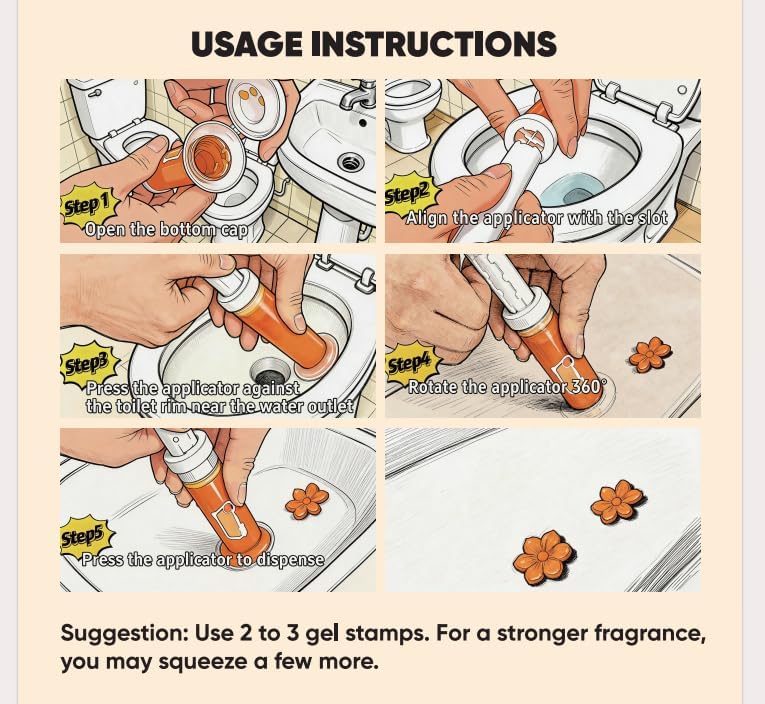 USAGE INSTRUCTIONS

Step1
Open the bottom cap

Step2
Align the applicator with the slot

Step3
Press the applicator against the toilet rim near the water outlet

Step4
Rotate the applicator 360°

Step5
Press the applicator to dispense

Suggestion: Use 2 to 3 gel stamps. For a stronger fragrance, you may squeeze a few more.