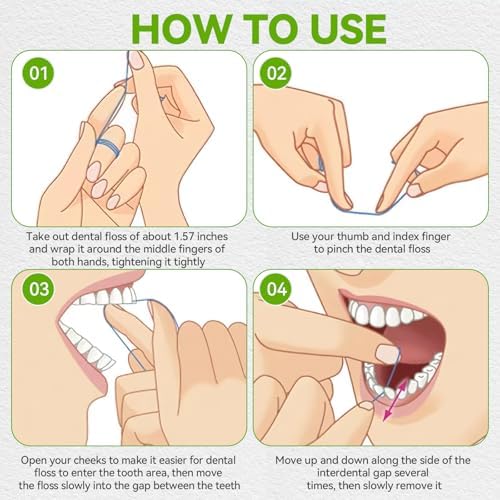 HOW TO USE

01

Take out dental floss of about 1.57 inches and wrap it around the middle fingers of both hands, tightening it tightly

02

Use your thumb and index finger to pinch the dental floss

03

Open your cheeks to make it easier for dental floss to enter the tooth area, then move the floss slowly into the gap between the teeth

04

Move up and down along the side of the interdental gap several times, then slowly remove it