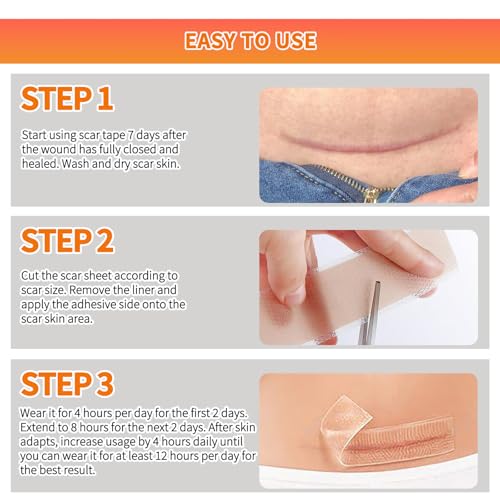 EASY TO USE

STEP 1

Start using scar tape 7 days after the wound has fully closed and healed. Wash and dry scar skin.

STEP 2

Cut the scar sheet according to scar size. Remove the liner and apply the adhesive side onto the scar skin area.

STEP 3

Wear it for 4 hours per day for the first 2 days. Extend to 8 hours for the next 2 days. After skin adapts, increase usage by 4 hours daily until you can wear it for at least 12 hours per day for the best result.