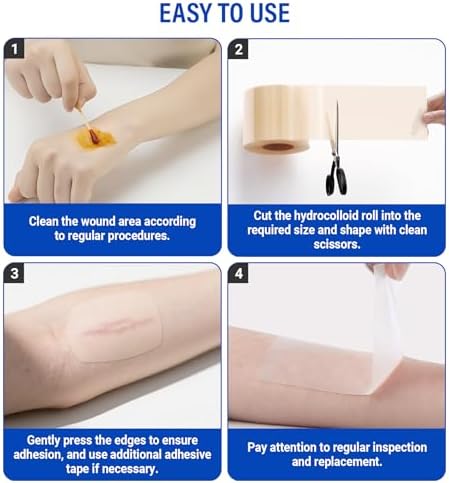 EASY TO USE

1

Clean the wound area according to regular procedures.

2

Cut the hydrocolloid roll into the required size and shape with clean scissors.

3

Gently press the edges to ensure adhesion, and use additional adhesive tape if necessary.

4

Pay attention to regular inspection and replacement.