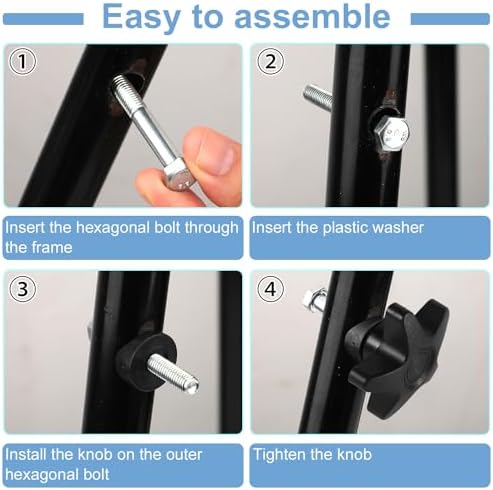 Easy to assemble

①

Insert the hexagonal bolt through the frame

②

Insert the plastic washer

③

Install the knob on the outer hexagonal bolt

④

Tighten the knob