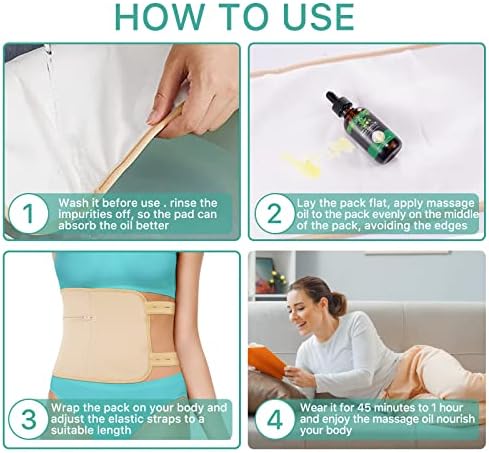 HOW TO USE

1 Wash it before use . rinse the impurities off, so the pad can absorb the oil better

2 Lay the pack flat, apply massage oil to the pack evenly on the middle of the pack, avoiding the edges

3 Wrap the pack on your body and adjust the elastic straps to a suitable length

4 Wear it for 45 minutes to 1 hour and enjoy the massage oil nourish your body