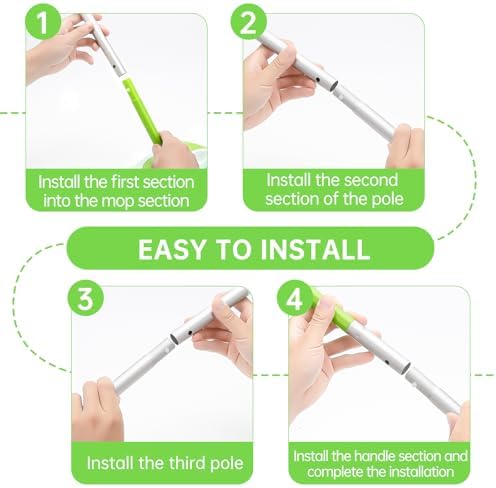 1

Install the first section into the mop section

2

Install the second section of the pole

EASY TO INSTALL

3

Install the third pole

4

Install the handle section and complete the installation