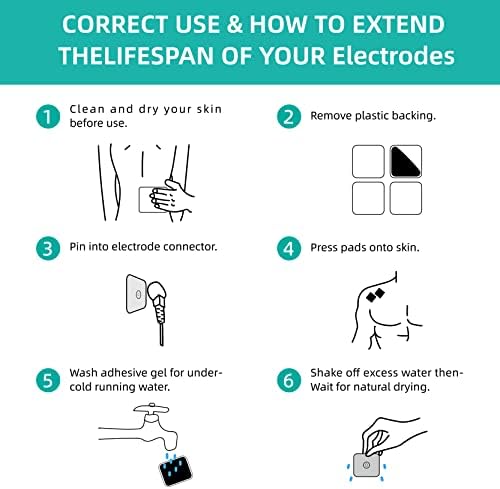 CORRECT USE & HOW TO EXTEND THELIFESPAN OF YOUR Electrodes

1 Clean and dry your skin before use.

2 Remove plastic backing.

3 Pin into electrode connector.

4 Press pads onto skin.

5 Wash adhesive gel for under-cold running water.

6 Shake off excess water then-Wait for natural drying.