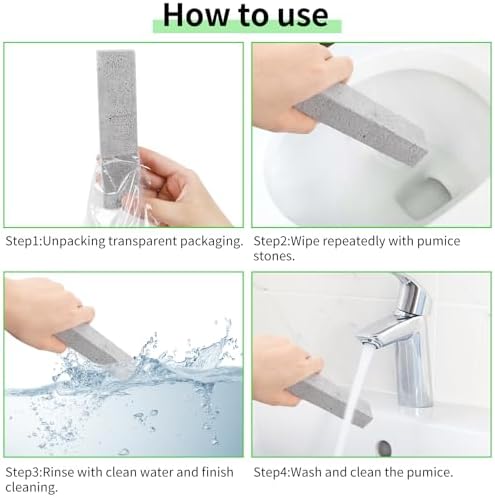 How to use

Step1:Unpacking transparent packaging.

Step2:Wipe repeatedly with pumice stones.

Step3:Rinse with clean water and finish cleaning.

Step4:Wash and clean the pumice.