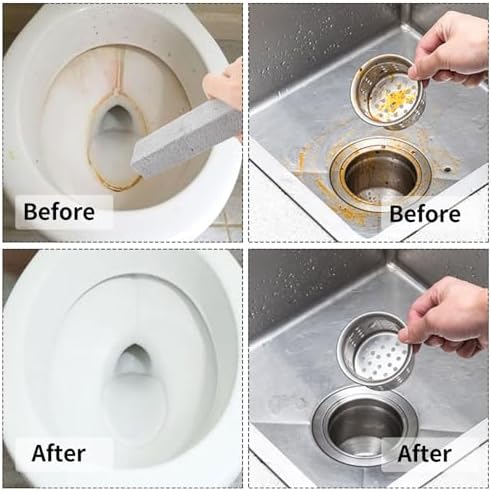 Before

Before

After

After