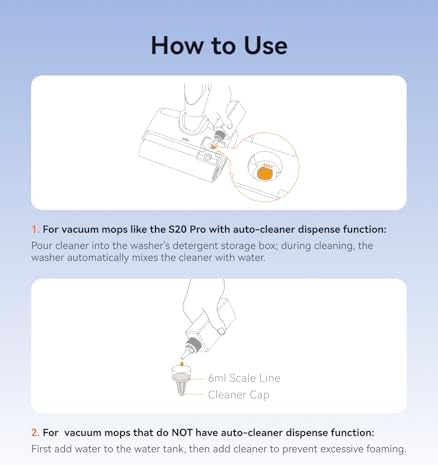 How to Use

1. For vacuum mops like the S20 Pro with auto-cleaner dispense function:
Pour cleaner into the washer's detergent storage box; during cleaning, the washer automatically mixes the cleaner with water.

6ml Scale Line
Cleaner Cap

2. For  vacuum mops that do NOT have auto-cleaner dispense function:
First add water to the water tank, then add cleaner to prevent excessive foaming.