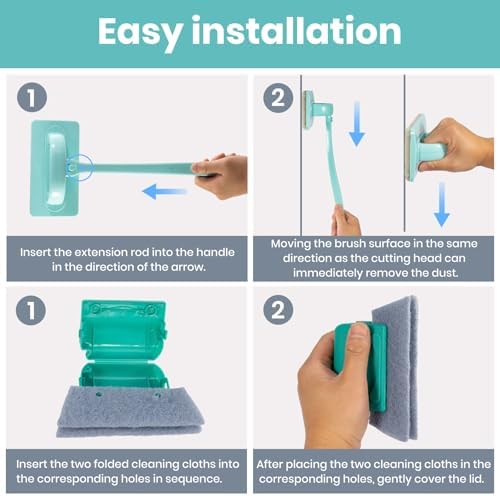 Easy installation

1

Insert the extension rod into the handle in the direction of the arrow.

2

Moving the brush surface in the same direction as the cutting head can immediately remove the dust.

1

Insert the two folded cleaning cloths into the corresponding holes in sequence.

2

After placing the two cleaning cloths in the corresponding holes, gently cover the lid.