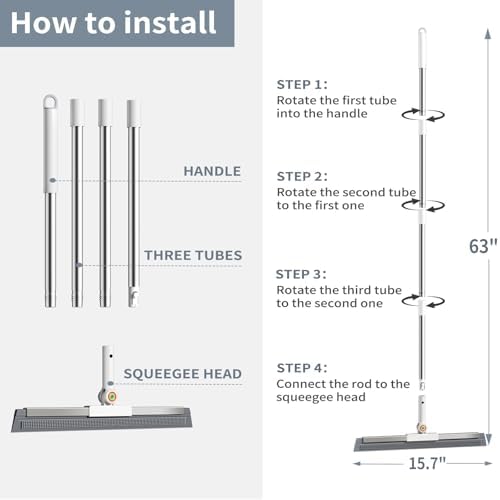 How to install

HANDLE

THREE TUBES

SQUEEGEE HEAD

STEP 1:
Rotate the first tube into the handle

STEP 2:
Rotate the second tube to the first one

STEP 3:
Rotate the third tube to the second one

STEP 4:
Connect the rod to the squeegee head

63"

15.7"