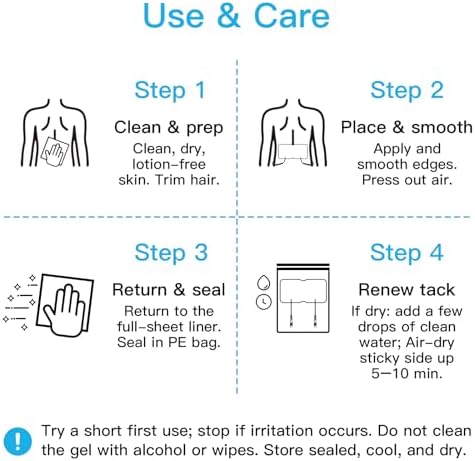 Use & Care

Step 1

Clean & prep

Clean, dry, lotion-free skin. Trim hair.

Step 2

Place & smooth

Apply and smooth edges. Press out air.

Step 3

Return & seal

Return to the full-sheet liner. Seal in PE bag.

Step 4

Renew tack

If dry: add a few drops of clean water; Air-dry sticky side up 5—10 min.

!

Try a short first use; stop if irritation occurs. Do not clean the gel with alcohol or wipes. Store sealed, cool, and dry.