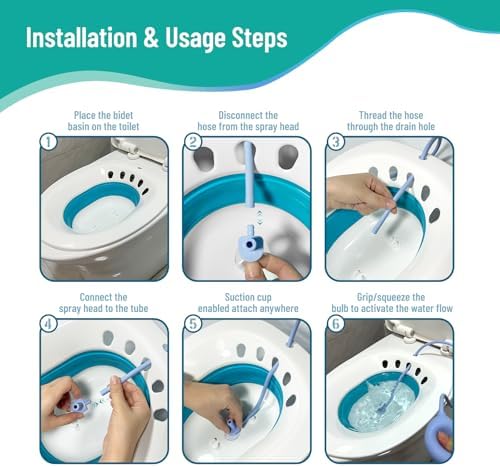 Installation & Usage Steps

Place the bidet basin on the toilet

1

Disconnect the hose from the spray head

2

Thread the hose through the drain hole

3

Connect the spray head to the tube

4

Suction cup enabled attach anywhere

5

Grip/squeeze the bulb to activate the water flow

6