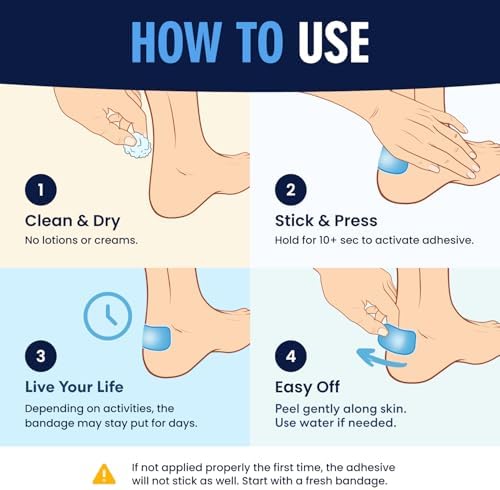 HOW TO USE

1
Clean & Dry
No lotions or creams.

2
Stick & Press
Hold for 10+ sec to activate adhesive.

3
Live Your Life
Depending on activities, the bandage may stay put for days.

4
Easy Off
Peel gently along skin.
Use water if needed.

If not applied properly the first time, the adhesive will not stick as well. Start with a fresh bandage.