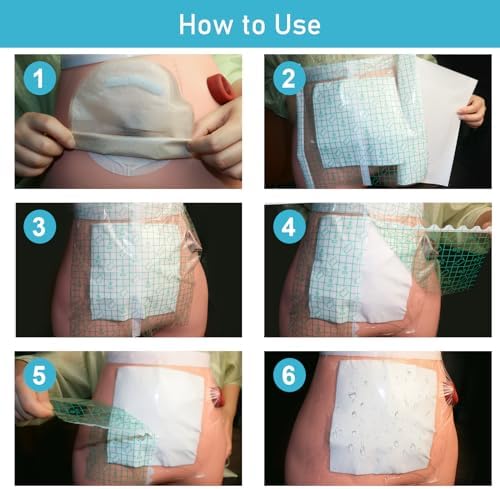 How to Use

1

2

3

4

5

6