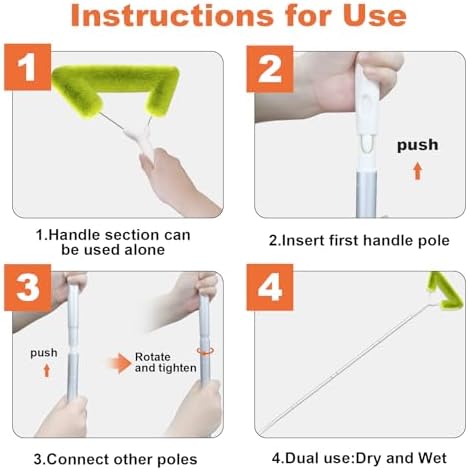 Instructions for Use

1

1.Handle section can be used alone

2

push

2.Insert first handle pole

3

push

Rotate and tighten

3.Connect other poles

4

4.Dual use:Dry and Wet