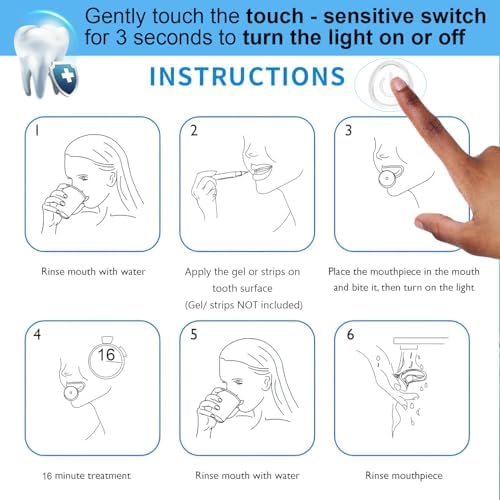 Gently touch the touch - sensitive switch for 3 seconds to turn the light on or off

INSTRUCTIONS

1

Rinse mouth with water

2

Apply the gel or strips on tooth surface (Gel/ strips NOT included)

3

Place the mouthpiece in the mouth and bite it, then turn on the light

4

16

16 minute treatment

5

Rinse mouth with water

6

Rinse mouthpiece