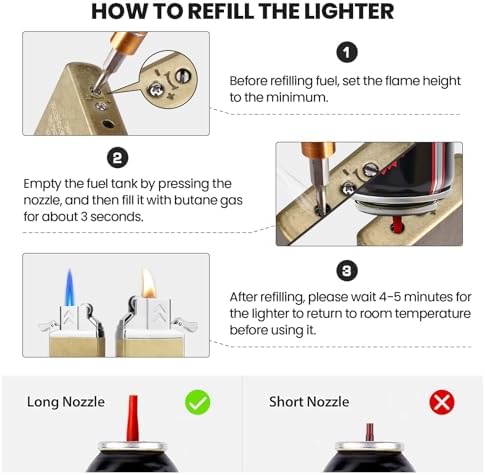 HOW TO REFILL THE LIGHTER

1

Before refilling fuel, set the flame height to the minimum.

2

Empty the fuel tank by pressing the nozzle, and then fill it with butane gas for about 3 seconds.

3

After refilling, please wait 4-5 minutes for the lighter to return to room temperature before using it.

Long Nozzle

Short Nozzle