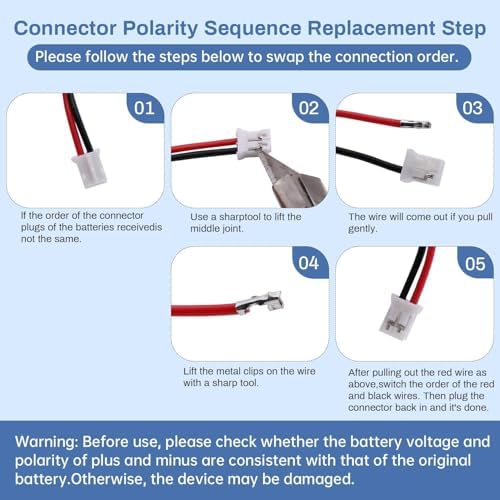 Connector Polarity Sequence Replacement Step

Please follow the steps below to swap the connection order.

01

If the order of the connector plugs of the batteries receivedis not the same.

02

Use a sharptool to lift the middle joint.

03

The wire will come out if you pull gently.

04

Lift the metal clips on the wire with a sharp tool.

05

After pulling out the red wire as above,switch the order of the red and black wires. Then plug the connector back in and it's done.

Warning: Before use, please check whether the battery voltage and polarity of plus and minus are consistent with that of the original battery.Otherwise, the device may be damaged.