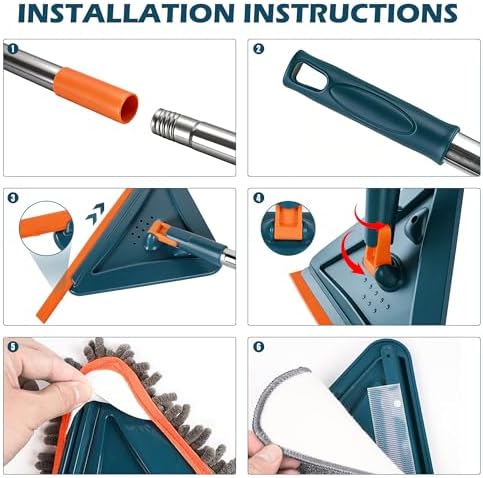 INSTALLATION INSTRUCTIONS

1

2

3

4

5

6