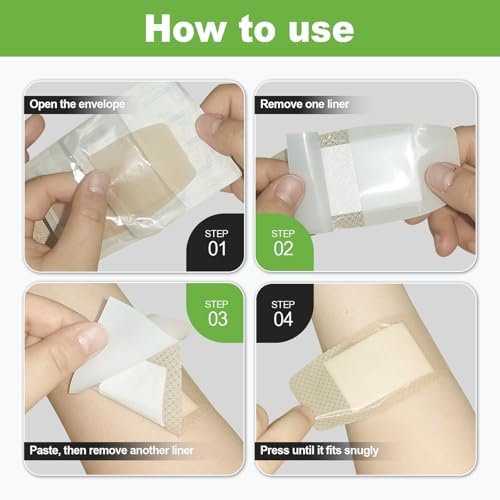 How to use

Open the envelope

STEP
01

Remove one liner

STEP
02

STEP
03

Paste, then remove another liner

STEP
04

Press until it fits snugly