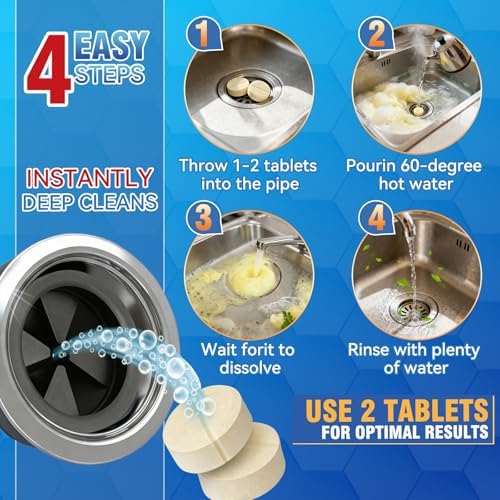 4 EASY STEPS

INSTANTLY DEEP CLEANS

1
Throw 1-2 tablets into the pipe

2
Pourin 60-degree hot water

3
Wait forit to dissolve

4
Rinse with plenty of water

USE 2 TABLETS
FOR OPTIMAL RESULTS