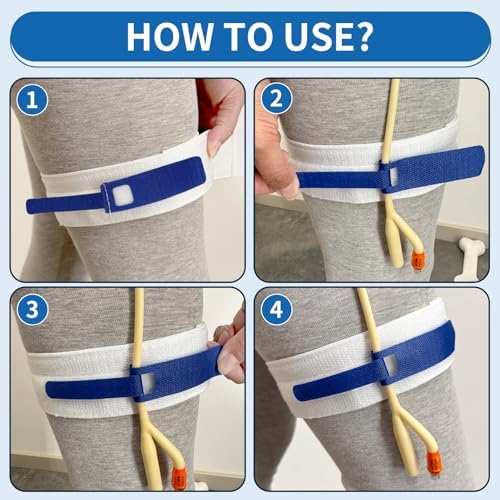 HOW TO USE?

1

2

3

4